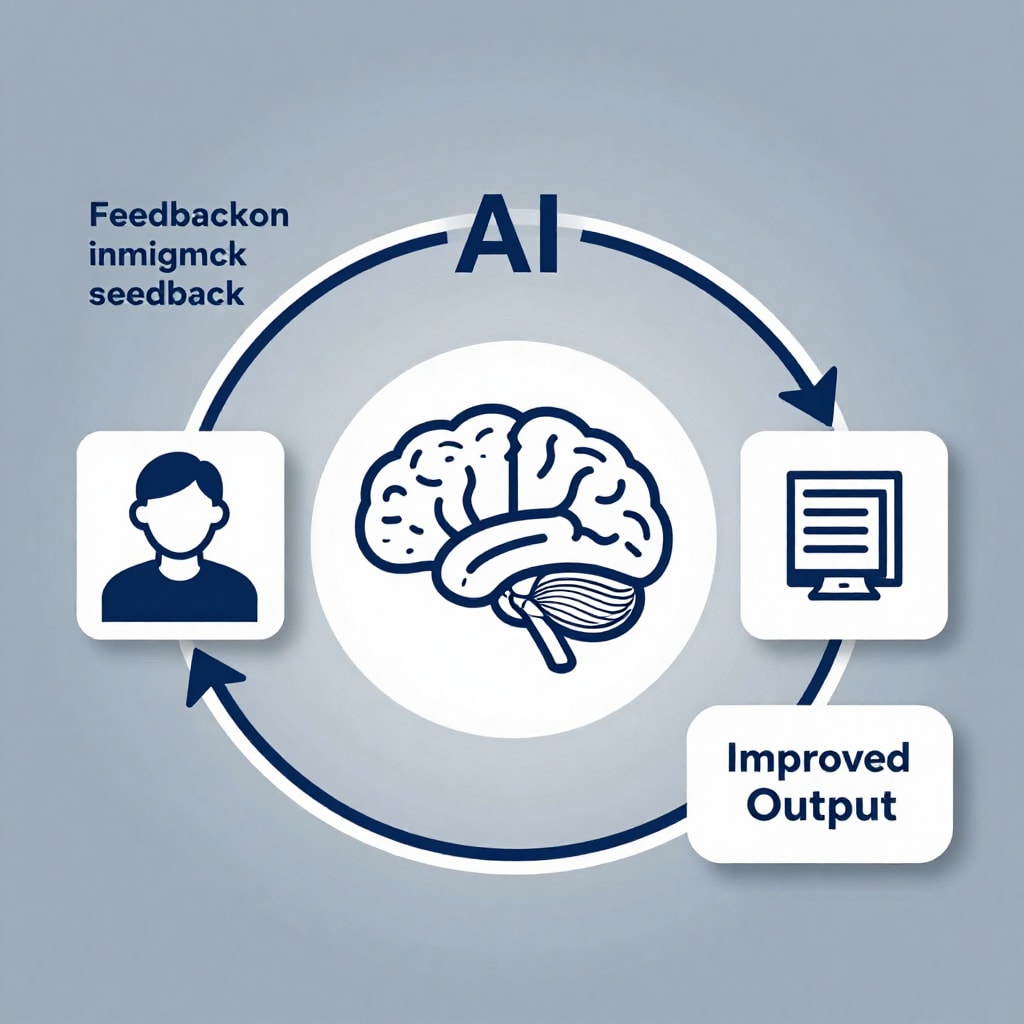 Feedbackon
inmigmck
seedback

AI

Improved
Output